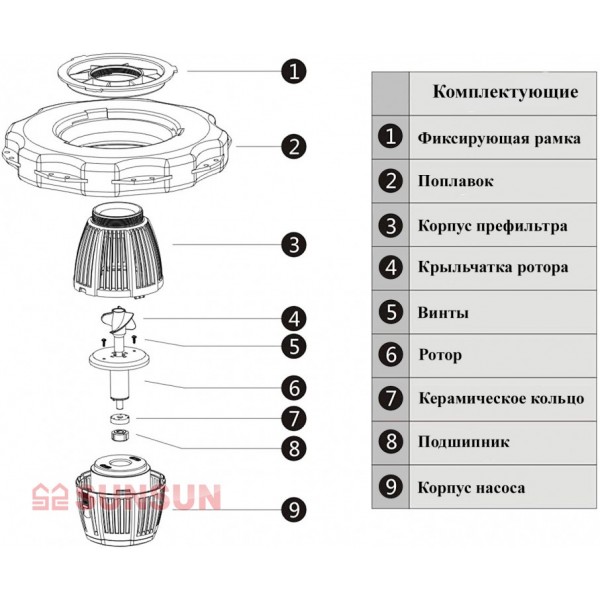 1
2
3
4
5
6
7
8
9

SUNSUN

|  | Комплектующие |
|---|---|
| 1 | Фиксирующая рамка |
| 2 | Поплавок |
| 3 | Корпус префильтра |
| 4 | Крыльчатка ротора |
| 5 | Винты |
| 6 | Ротор |
| 7 | Керамическое кольцо |
| 8 | Подшипник |
| 9 | Корпус насоса |